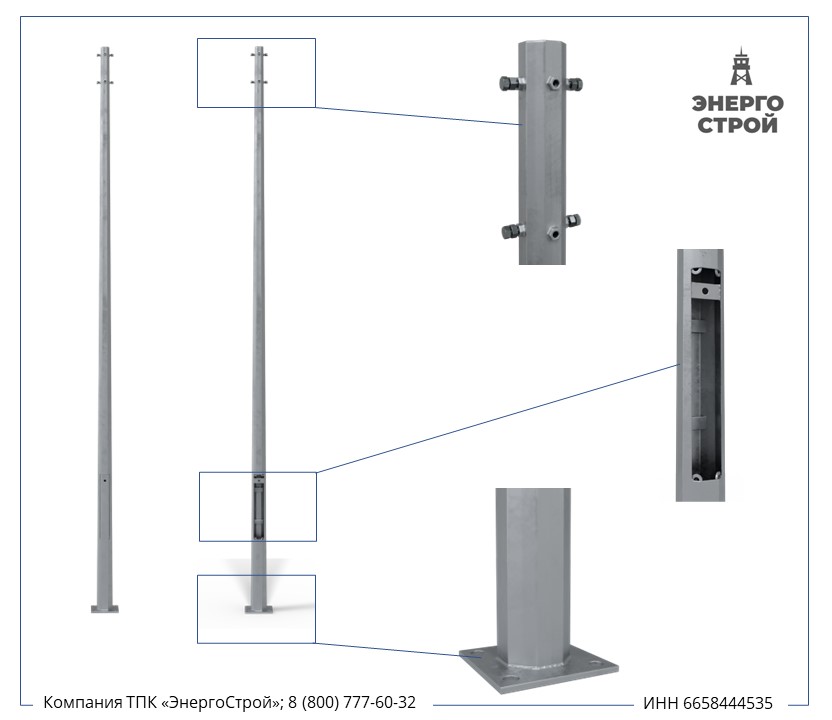 ЭНЕРГО СТРОЙ

Компания ТПК «ЭнергоСтрой»; 8 (800) 777-60-32

ИНН 6658444535